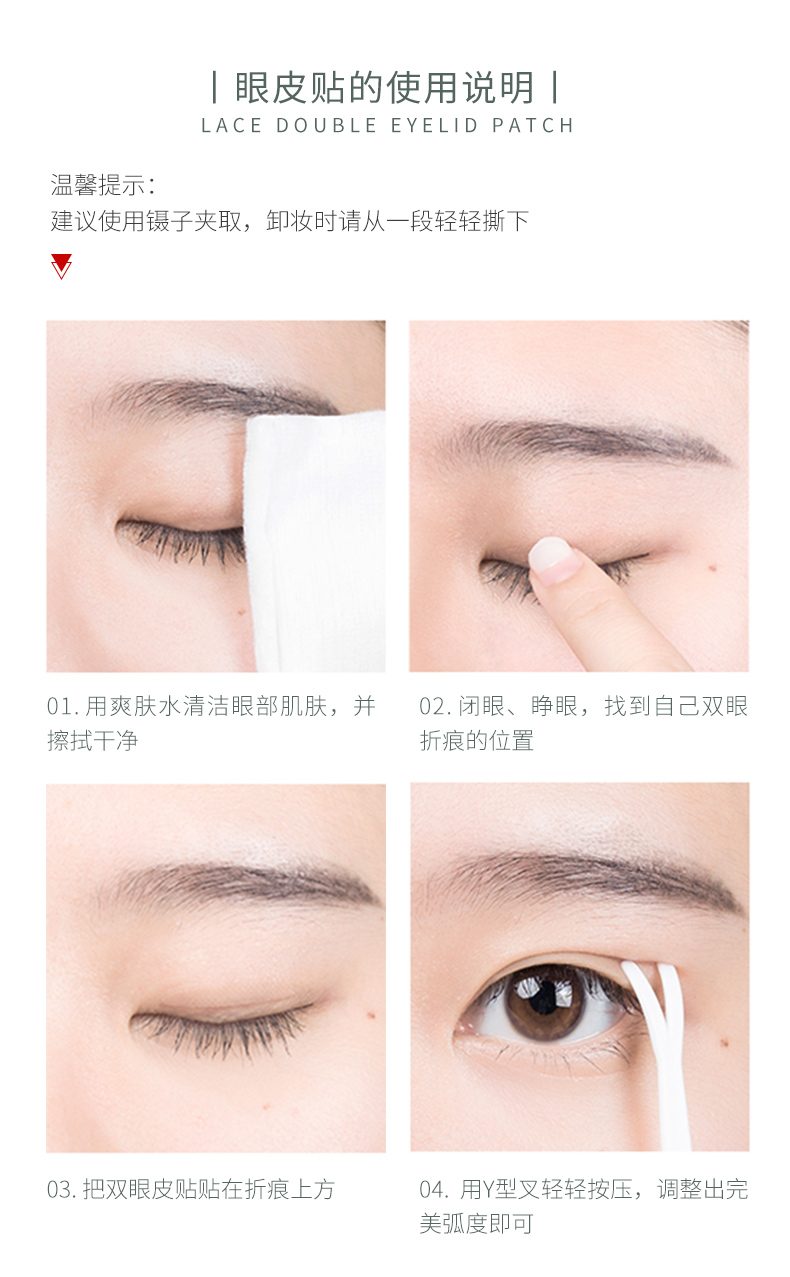 | 眼皮贴的使用说明 |
LACE DOUBLE EYELID PATCH

温馨提示:
建议使用镊子夹取，卸妆时请从一段轻轻撕下

01. 用爽肤水清洁眼部肌肤，并擦拭干净

02. 闭眼、睁眼，找到自己双眼折痕的位置

03. 把双眼皮贴贴在折痕上方

04. 用Y型叉轻轻按压，调整出完美弧度即可